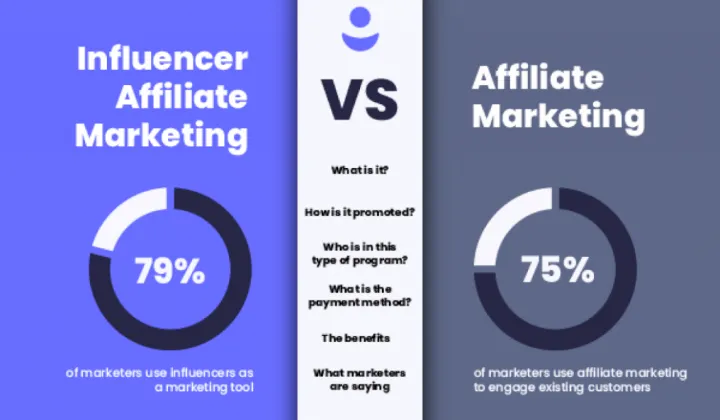 Influencer Affiliate Marketing

79%

of marketers use influencers as a marketing tool

VS

What is it?

How is it promoted?

Who is in this type of program?

What is the payment method?

The benefits

What marketers are saying

Affiliate Marketing

75%

of marketers use affiliate marketing to engage existing customers